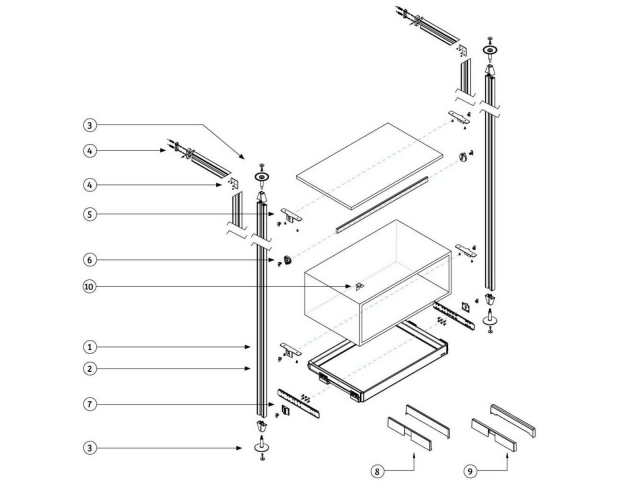 3
4
4
5
6
10
1
2
7
3
8
9