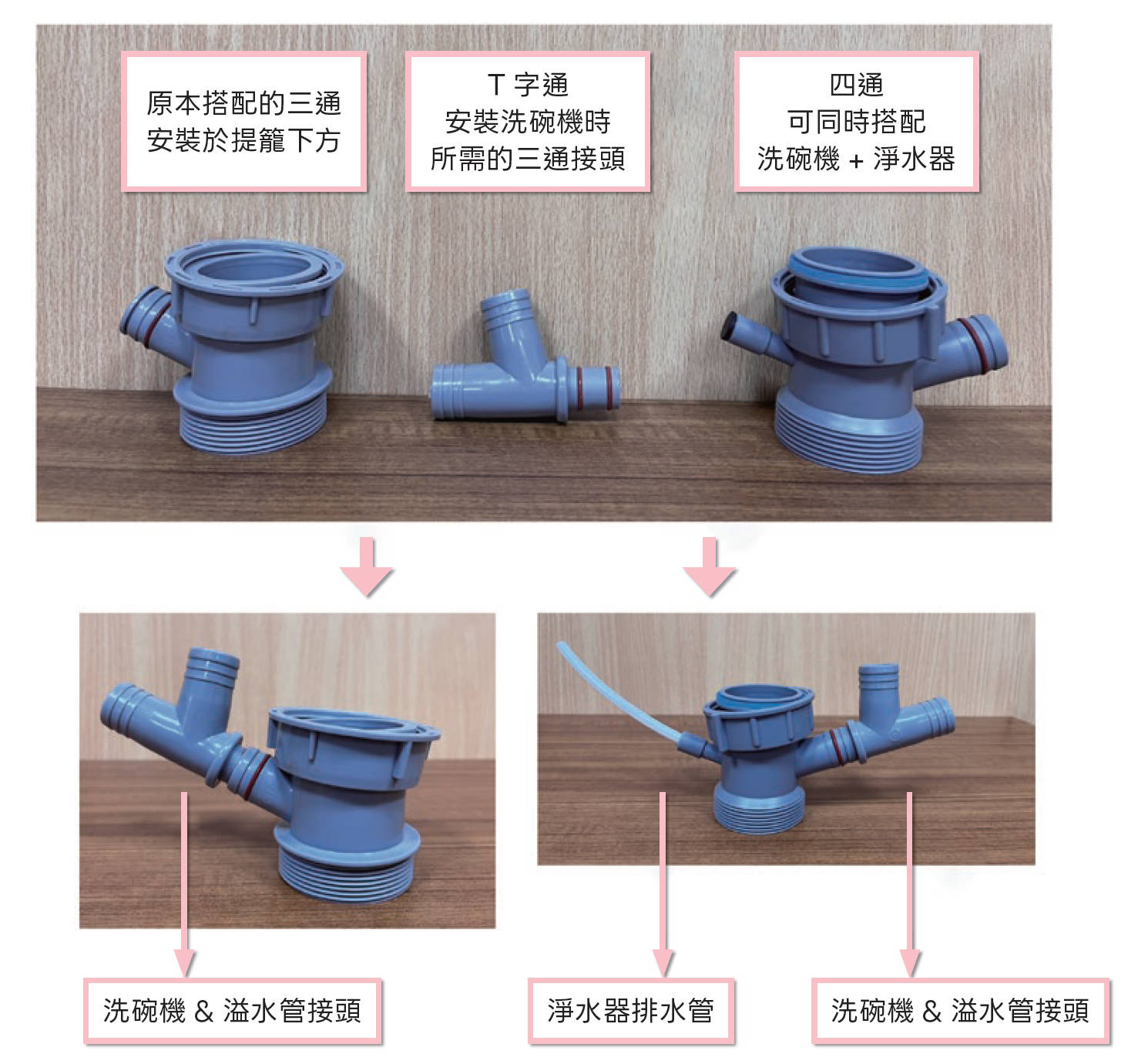 原本搭配的三通
安裝於提籠下方

T 字通
安裝洗碗機時
所需的三通接頭

四通
可同時搭配
洗碗機 + 淨水器

洗碗機 & 溢水管接頭

淨水器排水管

洗碗機 & 溢水管接頭